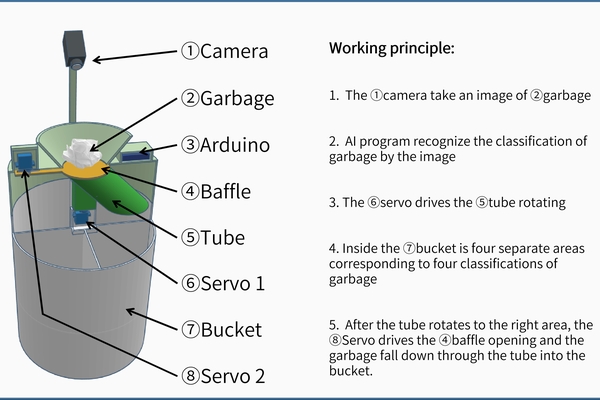 ①Camera
②Garbage
③Arduino
④Baffle
⑤Tube
⑥Servo 1
⑦Bucket
⑧Servo 2

Working principle:

1. The ①camera take an image of ②garbage

2. AI program recognize the classification of garbage by the image

3. The ⑥servo drives the ⑤tube rotating

4. Inside the ⑦bucket is four separate areas corresponding to four classifications of garbage

5. After the tube rotates to the right area, the ⑧Servo drives the ④baffle opening and the garbage fall down through the tube into the bucket.